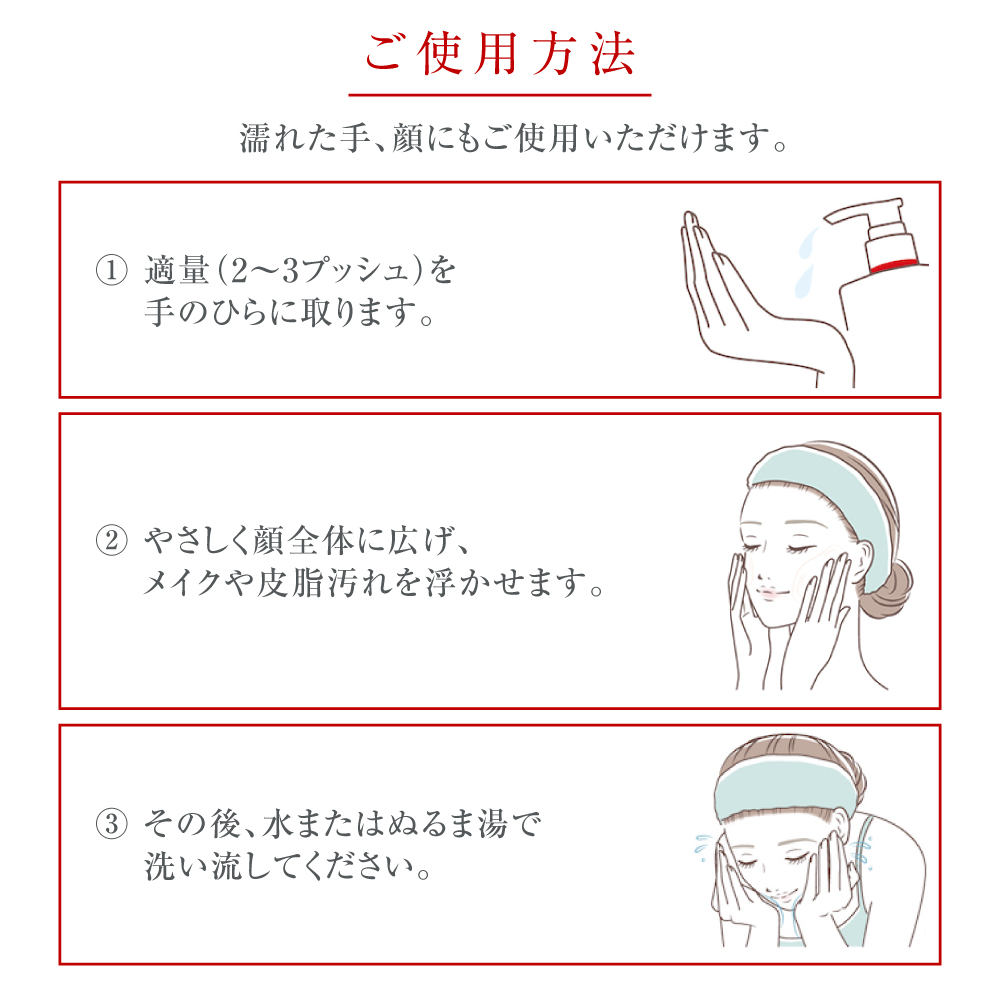 ご使用方法

濡れた手、顔にもご使用いただけます。

① 適量(2〜3プッシュ)を手のひらに取ります。

② やさしく顔全体に広げ、メイクや皮脂汚れを浮かせます。

③ その後、水またはぬるま湯で洗い流してください。