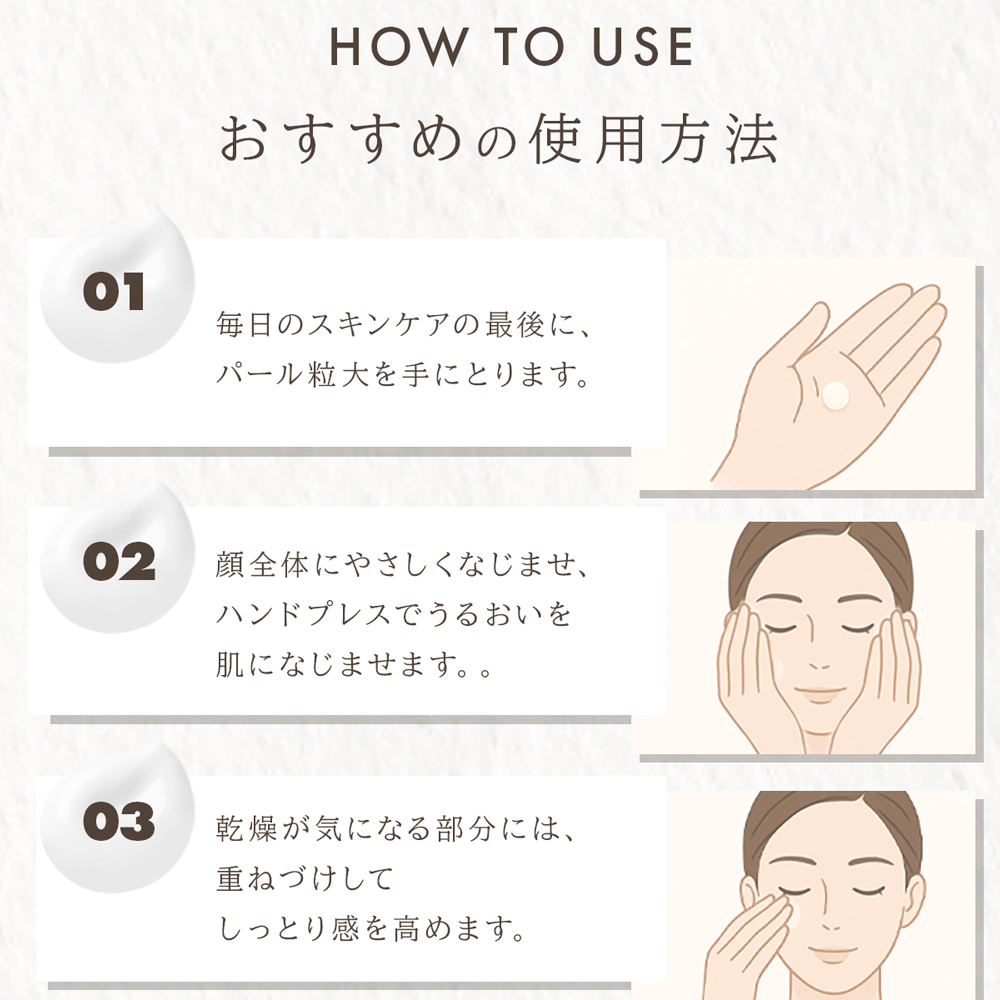 HOW TO USE

おすすめの使用方法

01

毎日のスキンケアの最後に、パール粒大を手にとります。

02

顔全体にやさしくなじませ、ハンドプレスでうるおいを肌になじませます。。

03

乾燥が気になる部分には、重ねづけしてしっとり感を高めます。